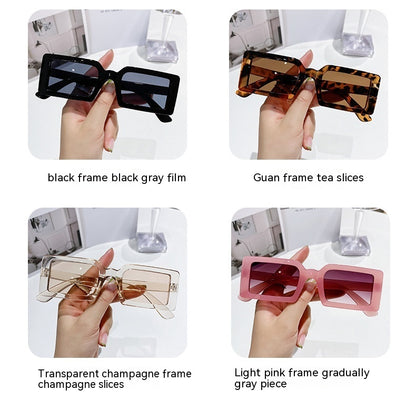 black frame black gray film

Guan frame tea slices

Transparent champagne frame champagne slices

Light pink frame gradually gray piece