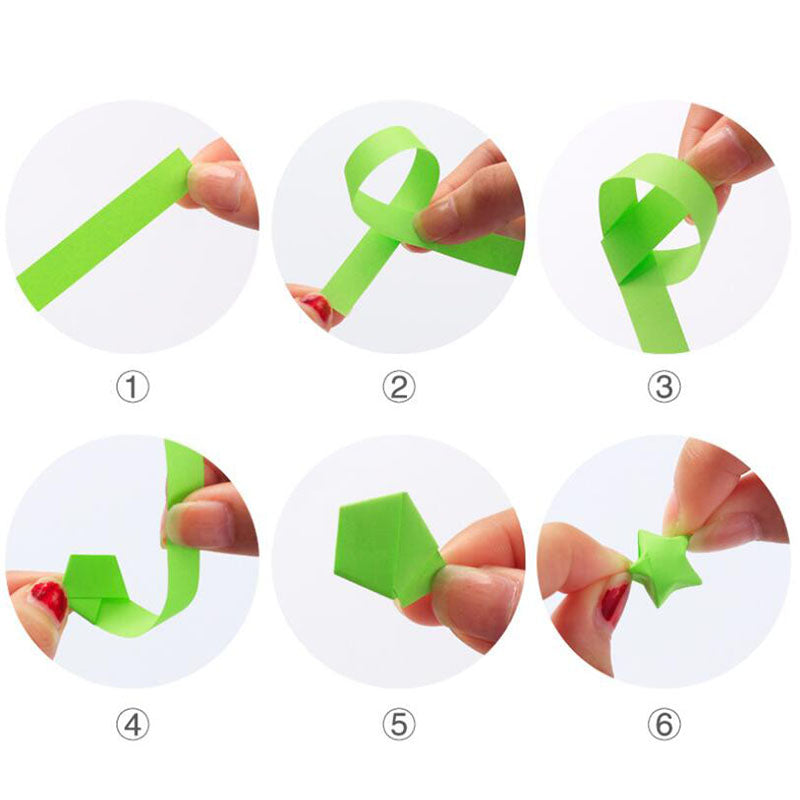 ①
②
③
④
⑤
⑥